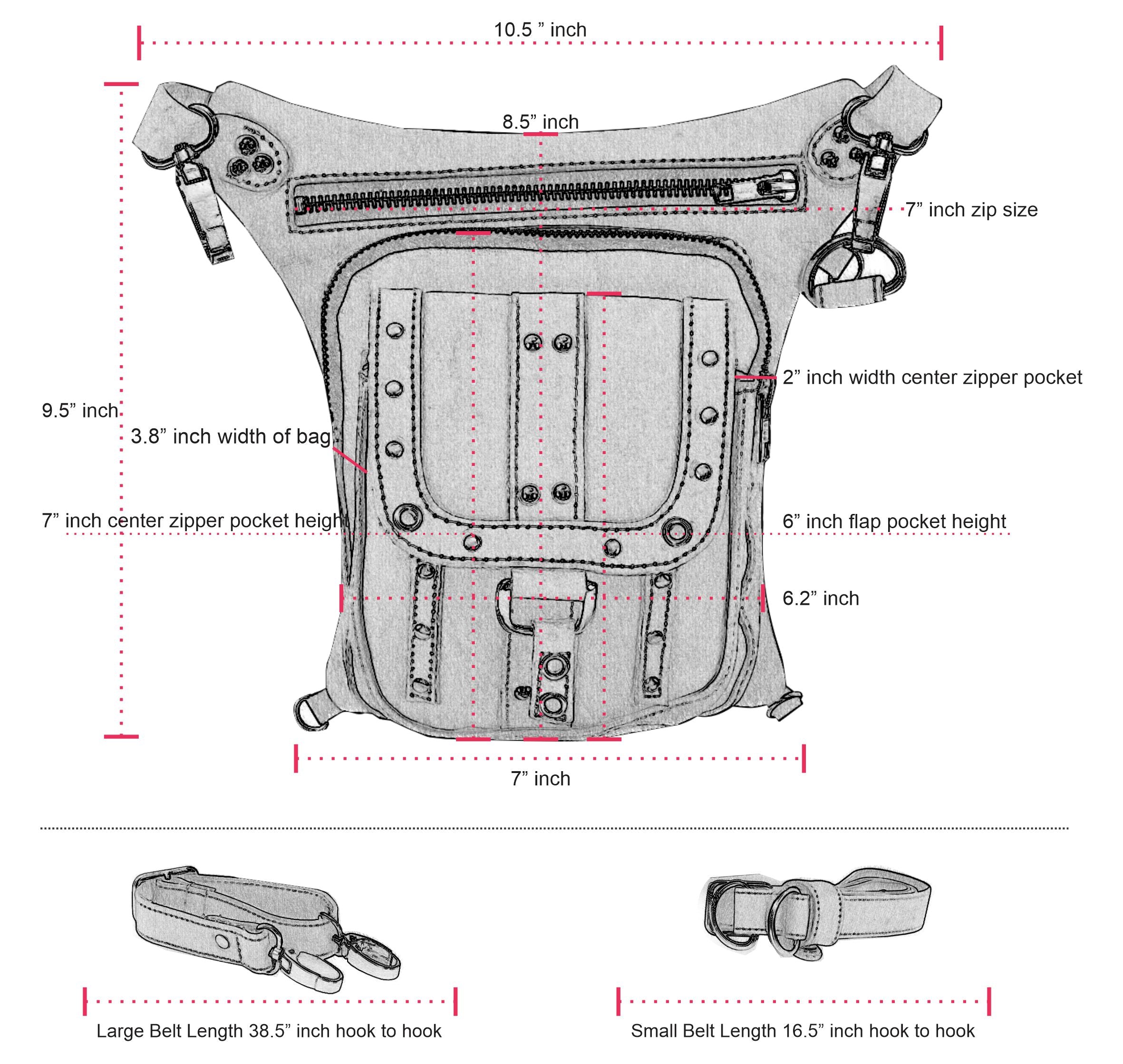 10.5 ” inch

8.5” inch

7” inch zip size

2” inch width center zipper pocket

9.5” inch

3.8” inch width of bag

7” inch center zipper pocket height

6” inch flap pocket height

6.2” inch

7” inch

Large Belt Length 38.5” inch hook to hook

Small Belt Length 16.5” inch hook to hook